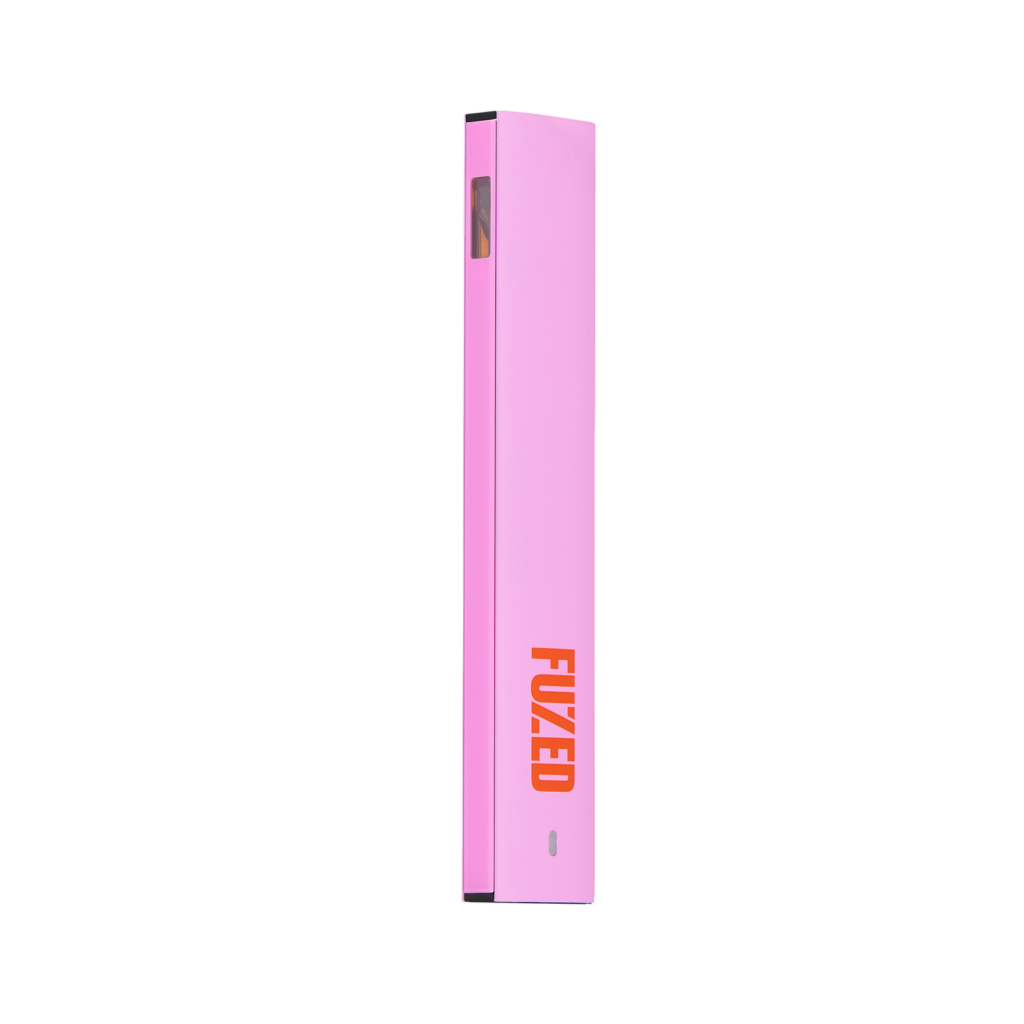 FUZED